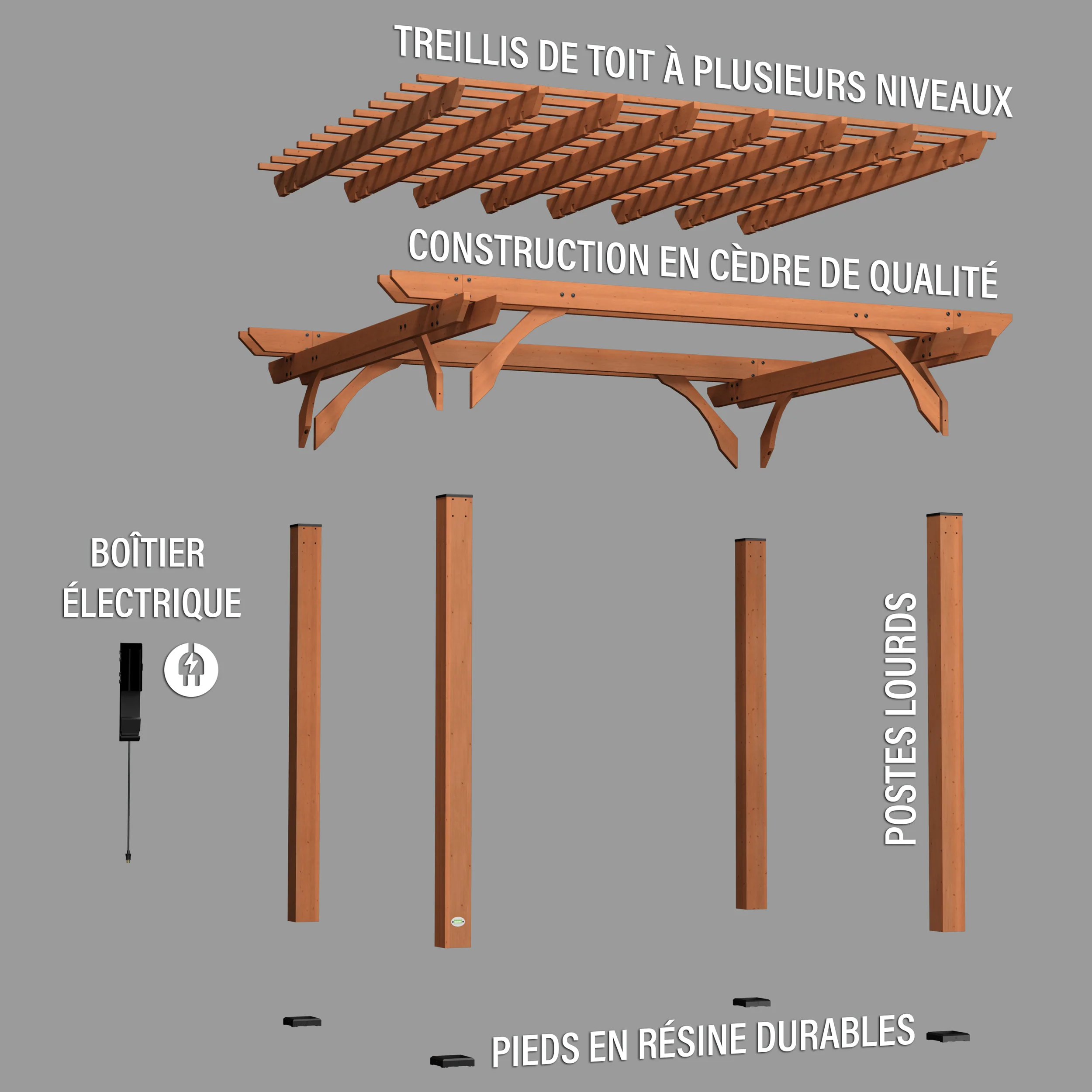 TREILLIS DE TOIT À PLUSIEURS NIVEAUX

CONSTRUCTION EN CÈDRE DE QUALITÉ

BOÎTIER ÉLECTRIQUE

POSTES LOURDS

PIEDS EN RÉSINE DURABLES