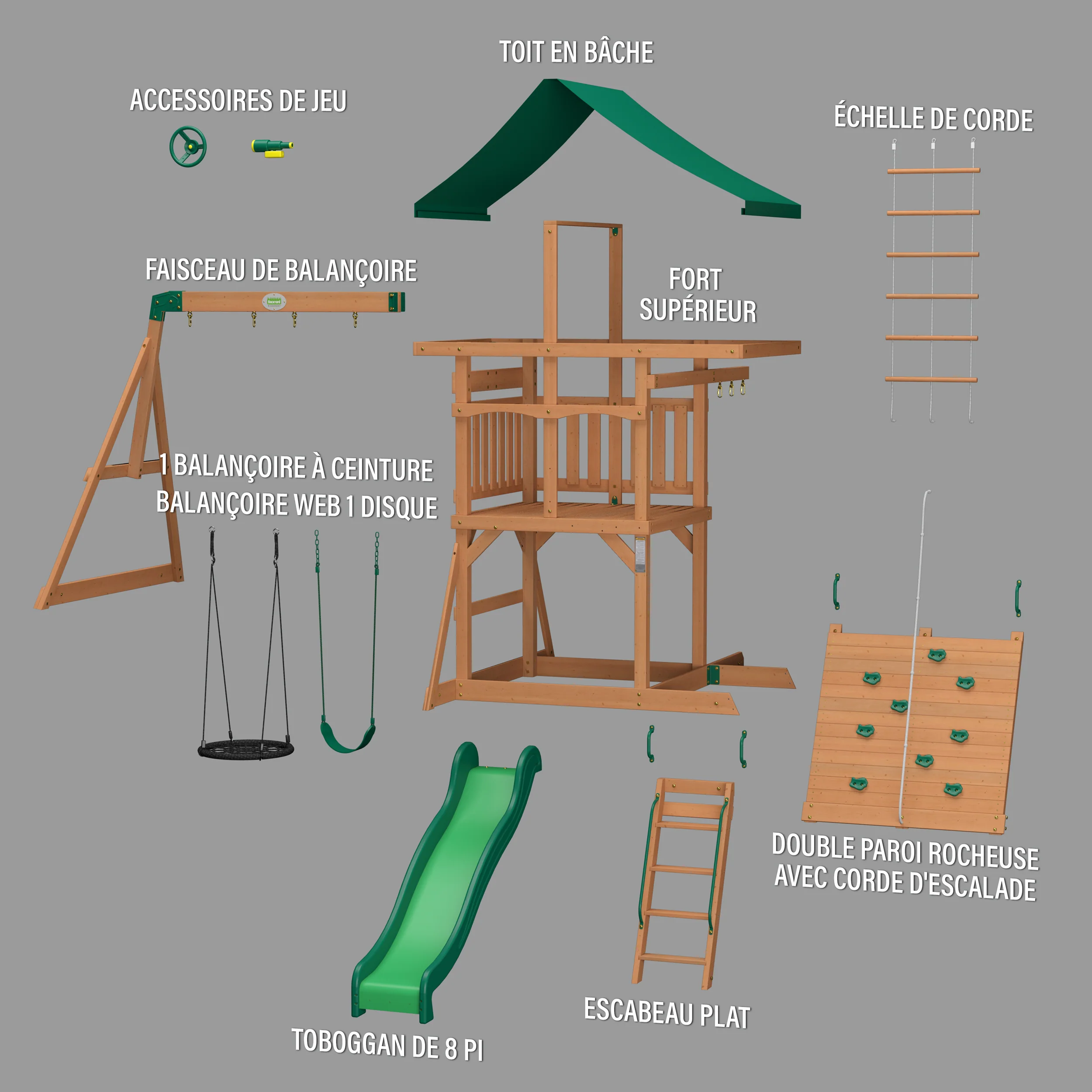 TOIT EN BÂCHE

ACCESSOIRES DE JEU

ÉCHELLE DE CORDE

FAISCEAU DE BALANÇOIRE

FORT SUPÉRIEUR

1 BALANÇOIRE À CEINTURE
BALANÇOIRE WEB 1 DISQUE

DOUBLE PAROI ROCHEUSE AVEC CORDE D'ESCALADE

ESCABEAU PLAT

TOBOGGAN DE 8 PI