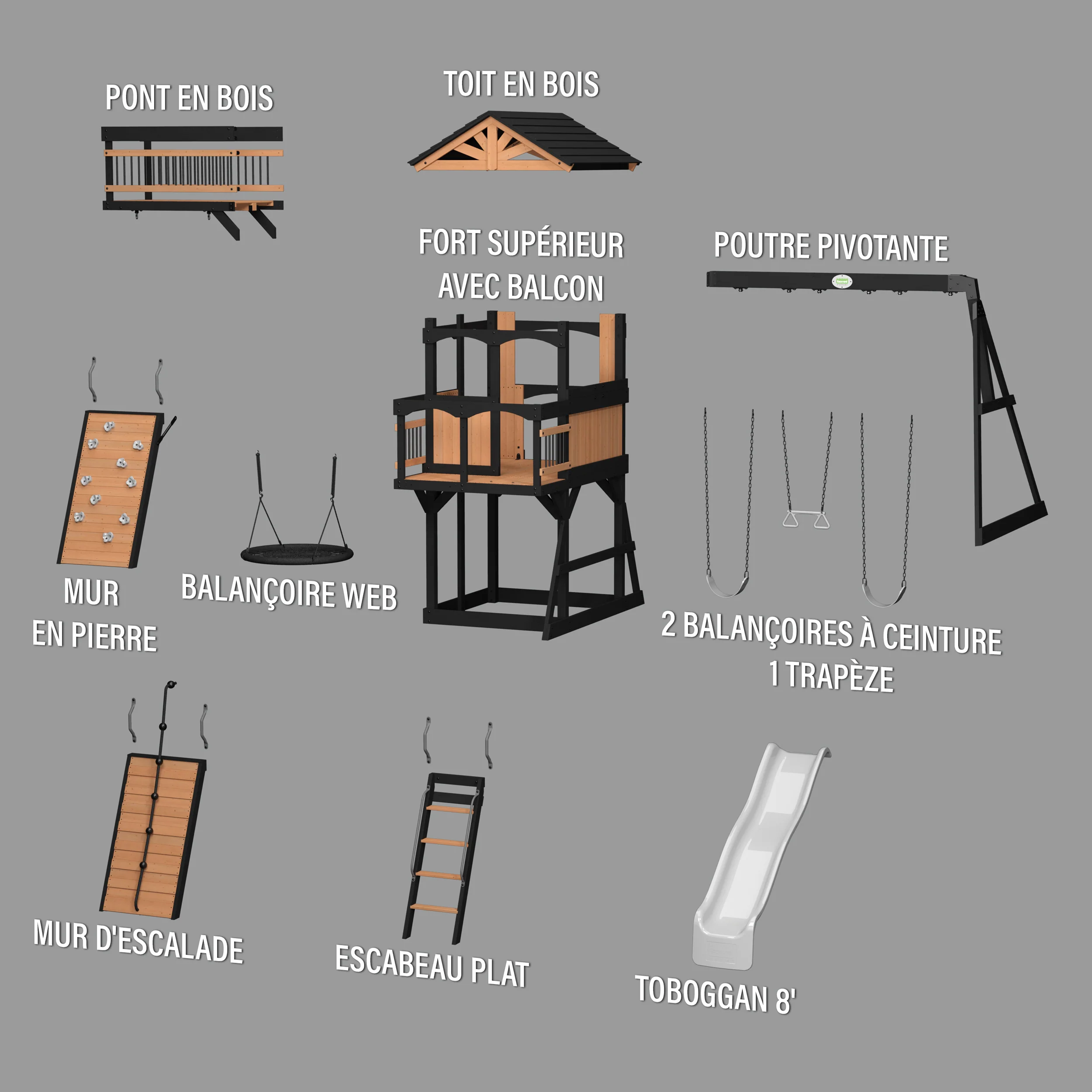 PONT EN BOIS

TOIT EN BOIS

FORT SUPÉRIEUR AVEC BALCON

POUTRE PIVOTANTE

MUR EN PIERRE

BALANÇOIRE WEB

2 BALANÇOIRES À CEINTURE
1 TRAPÈZE

MUR D'ESCALADE

ESCABEAU PLAT

TOBOGGAN 8'